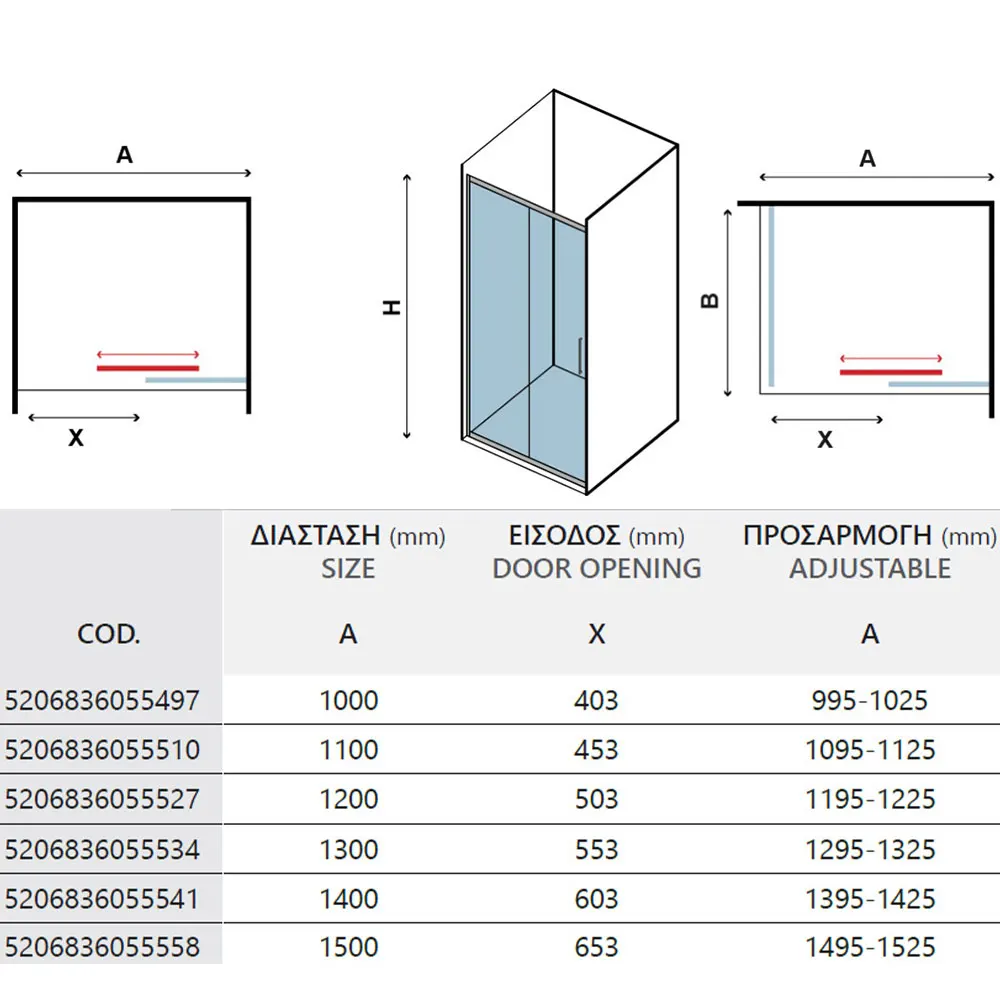 A

X

H

A

B

X

| COD. | ΔΙΑΣΤΑΣΗ (mm) SIZE A | ΕΙΣΟΔΟΣ (mm) DOOR OPENING X | ΠΡΟΣΑΡΜΟΓΗ (mm) ADJUSTABLE A |
|---|---|---|---|
| 5206836055497 | 1000 | 403 | 995-1025 |
| 5206836055510 | 1100 | 453 | 1095-1125 |
| 5206836055527 | 1200 | 503 | 1195-1225 |
| 5206836055534 | 1300 | 553 | 1295-1325 |
| 5206836055541 | 1400 | 603 | 1395-1425 |
| 5206836055558 | 1500 | 653 | 1495-1525 |