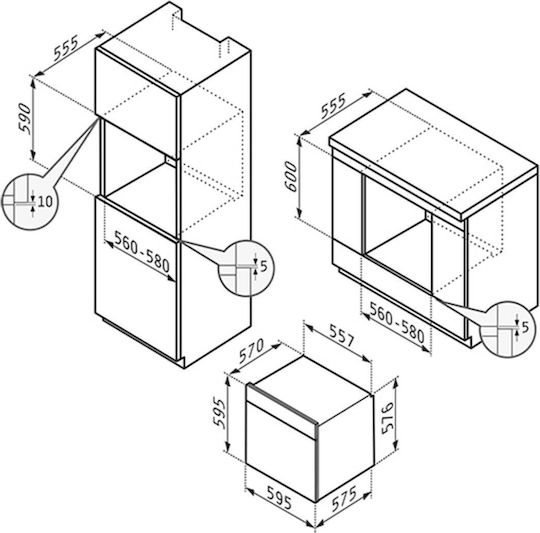 555
590
10
560-580
5
555
600
560-580
5
570
557
595
576
595
575